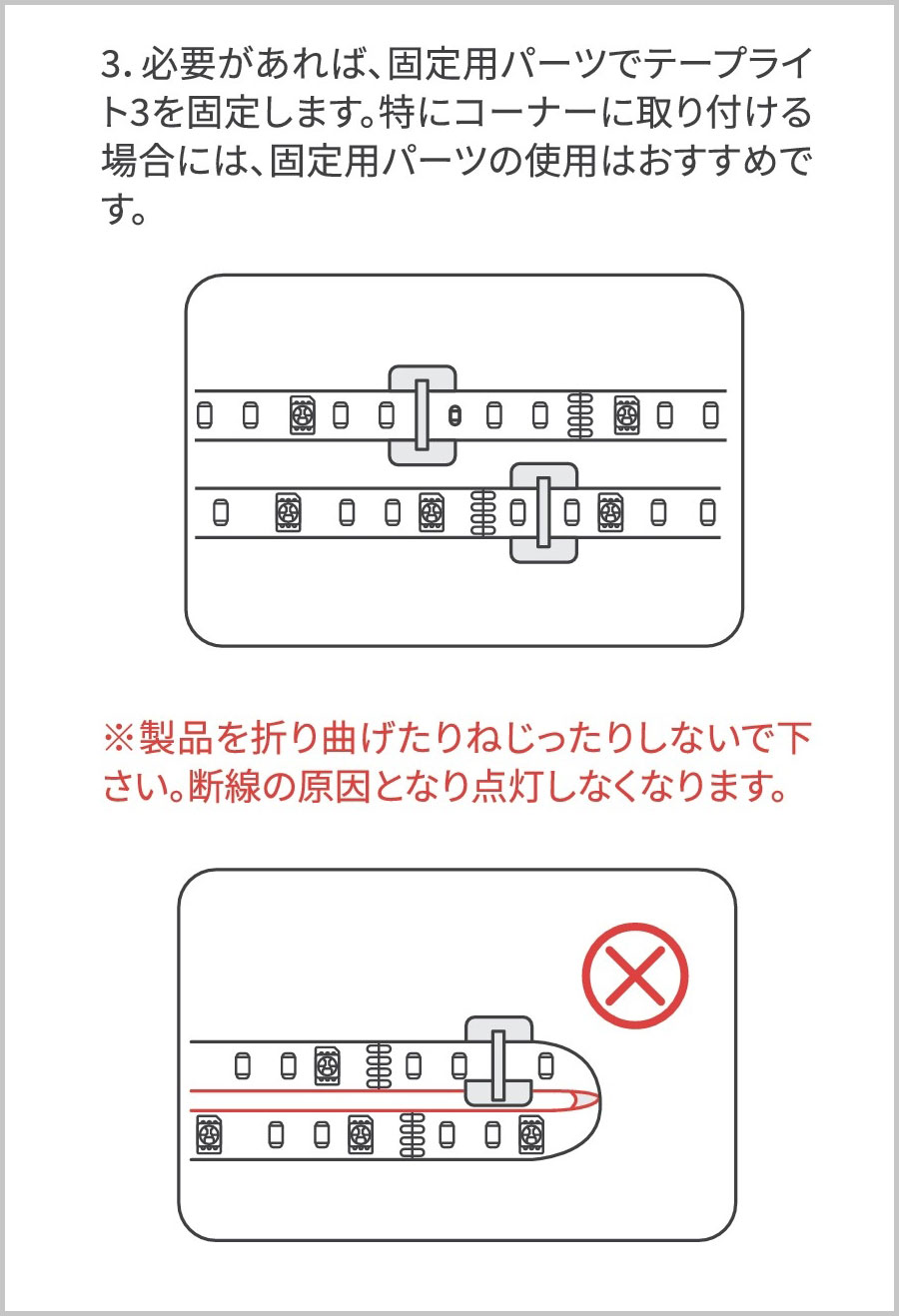 3. 必要があれば、固定用パーツでテープライト3を固定します。特にコーナーに取り付ける場合には、固定用パーツの使用はおすすめです。

※製品を折り曲げたりねじったりしないで下さい。断線の原因となり点灯しなくなります。